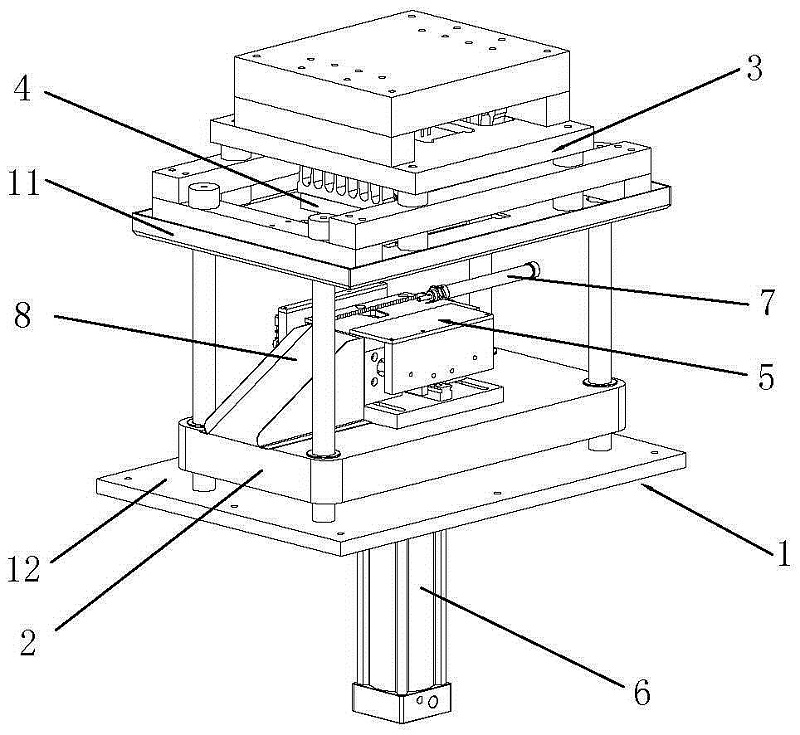 4
3
11
7
8
5
12
1
2
6